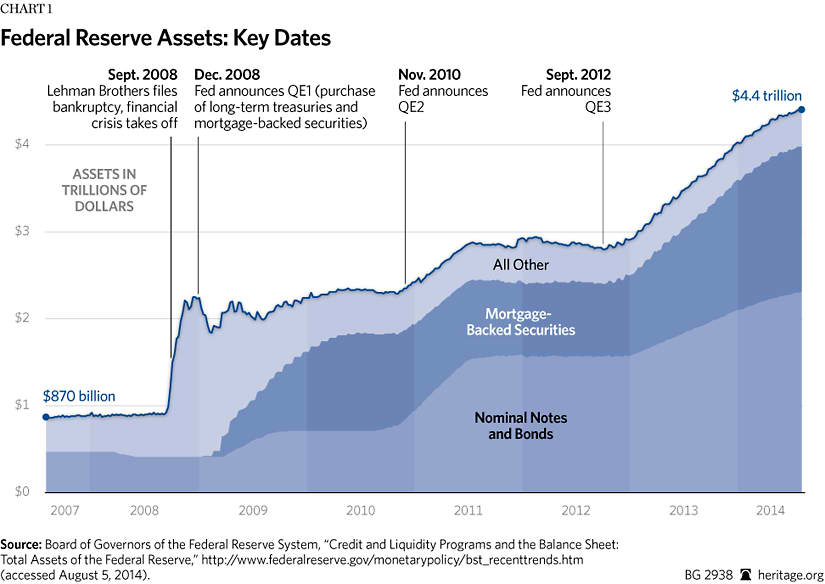 CHART 1

Federal Reserve Assets: Key Dates

Sept. 2008
Lehman Brothers files bankruptcy, financial crisis takes off

Dec. 2008
Fed announces QE1 (purchase of long-term treasuries and mortgage-backed securities)

Nov. 2010
Fed announces QE2

Sept. 2012
Fed announces QE3

$4.4 trillion

ASSETS IN TRILLIONS OF DOLLARS

$4

$3

$2

$1

$0

$870 billion

All Other

Mortgage-Backed Securities

Nominal Notes and Bonds

2007 2008 2009 2010 2011 2012 2013 2014

Source: Board of Governors of the Federal Reserve System, "Credit and Liquidity Programs and the Balance Sheet: Total Assets of the Federal Reserve," http://www.federalreserve.gov/monetarypolicy/bst_recenttrends.htm (accessed August 5, 2014).

BG 2938 heritage.org